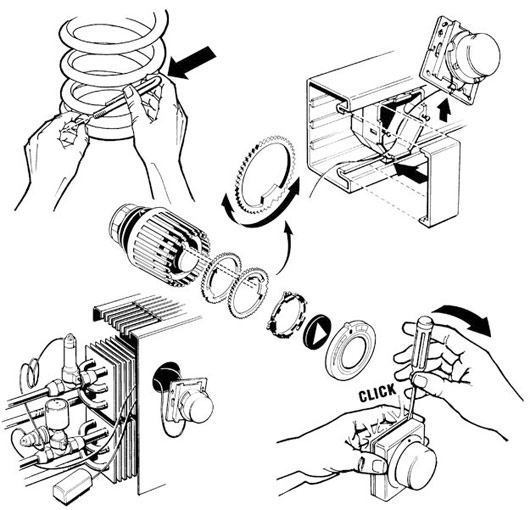 CLICK