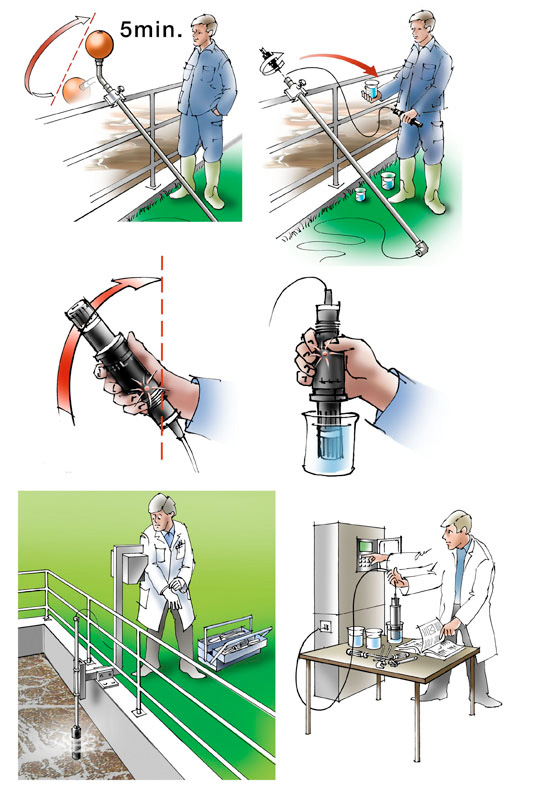 5min.